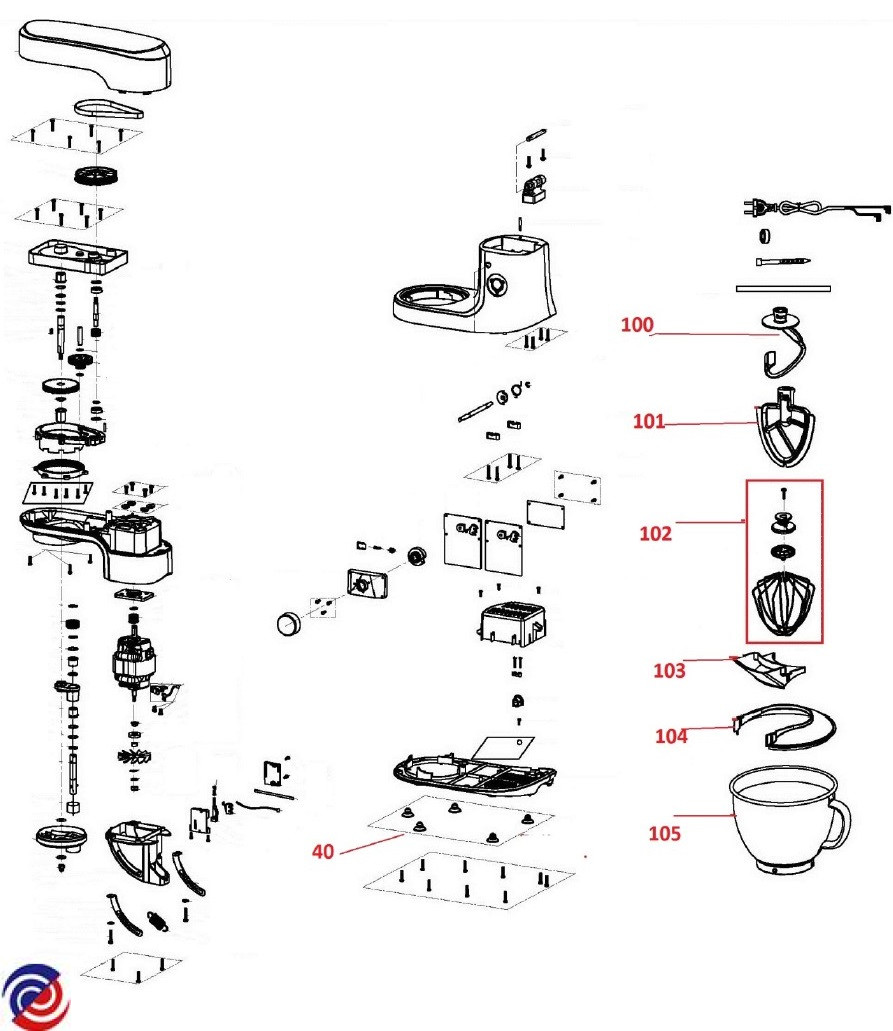 100
101
102
103
104
105
40